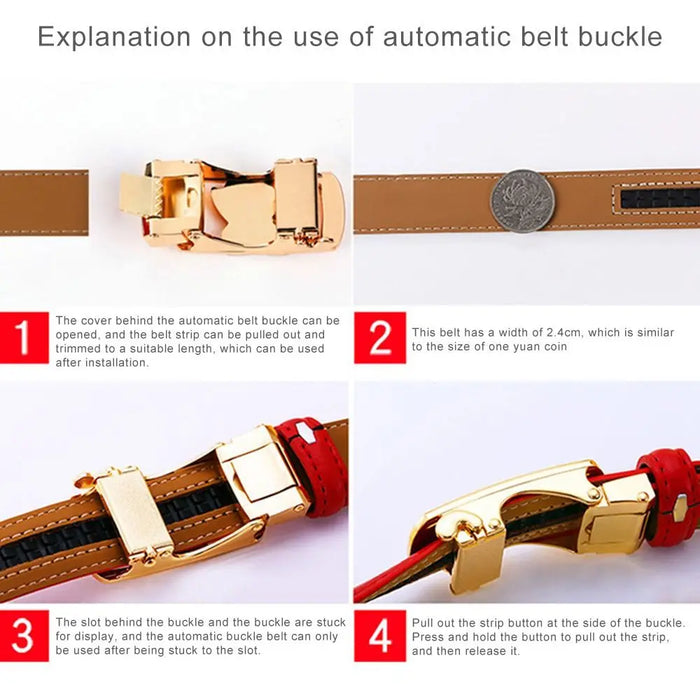 Explanation on the use of automatic belt buckle

1

The cover behind the automatic belt buckle can be opened, and the belt strip can be pulled out and trimmed to a suitable length, which can be used after installation.

2

This belt has a width of 2.4cm, which is similar to the size of one yuan coin

3

The slot behind the buckle and the buckle are stuck for display, and the automatic buckle belt can only be used after being stuck to the slot.

4

Pull out the strip button at the side of the buckle. Press and hold the button to pull out the strip, and then release it.